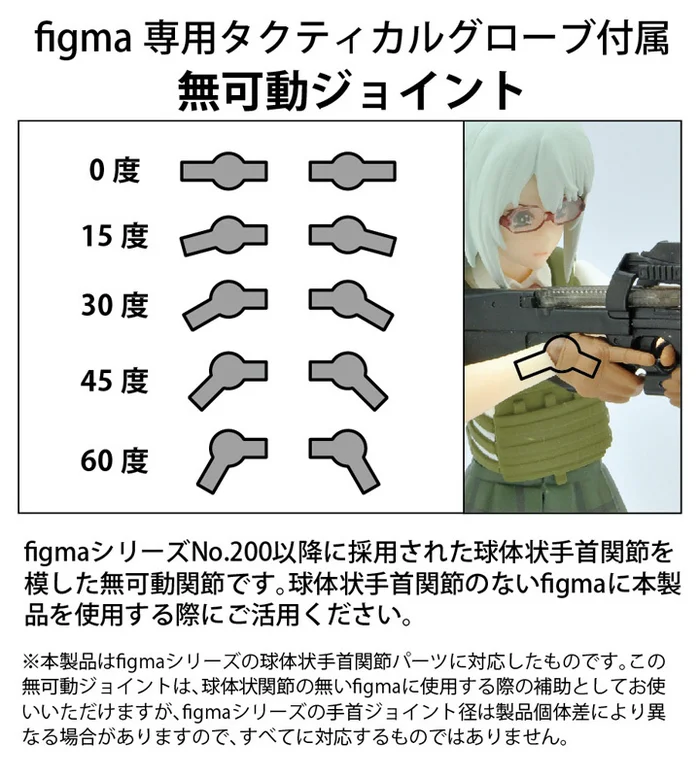 figma 専用タクティカルグローブ付属
無可動ジョイント

0 度
15 度
30 度
45 度
60 度

figmaシリーズNo.200以降に採用された球体状手首関節を模した無可動関節です。球体状手首関節のないfigmaに本製品を使用する際にご活用ください。

※本製品はfigmaシリーズの球体状手首関節パーツに対応したものです。この無可動ジョイントは、球体状関節の無いfigmaに使用する際の補助としてお使いいただけますが、figmaシリーズの手首ジョイント径は製品個体差により異なる場合がありますので、すべてに対応するものではありません。